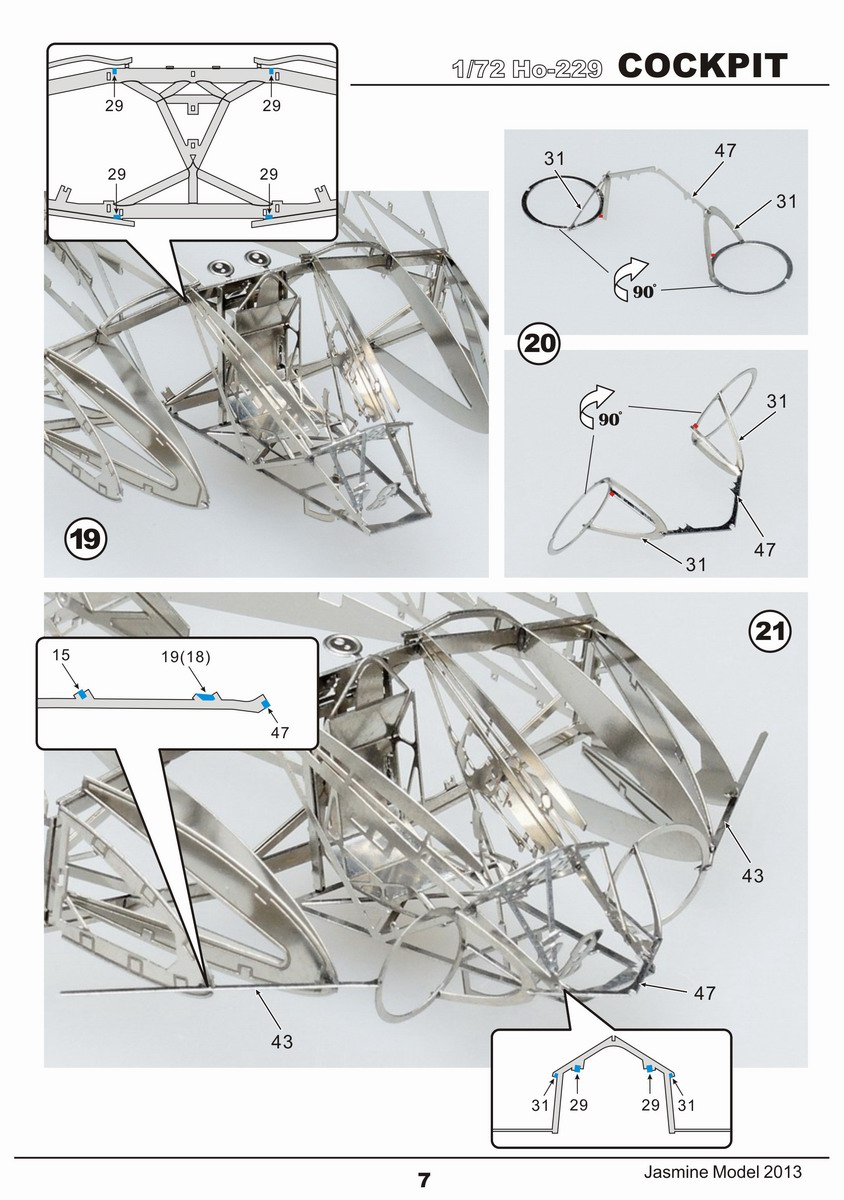 1/72 Ho-229 COCKPIT

29
29
29
29

19

31
47
31
90°

20

90°
31
47
31

21

15
19(18)
47

43
47
43

31 29 29 31

7

Jasmine Model 2013