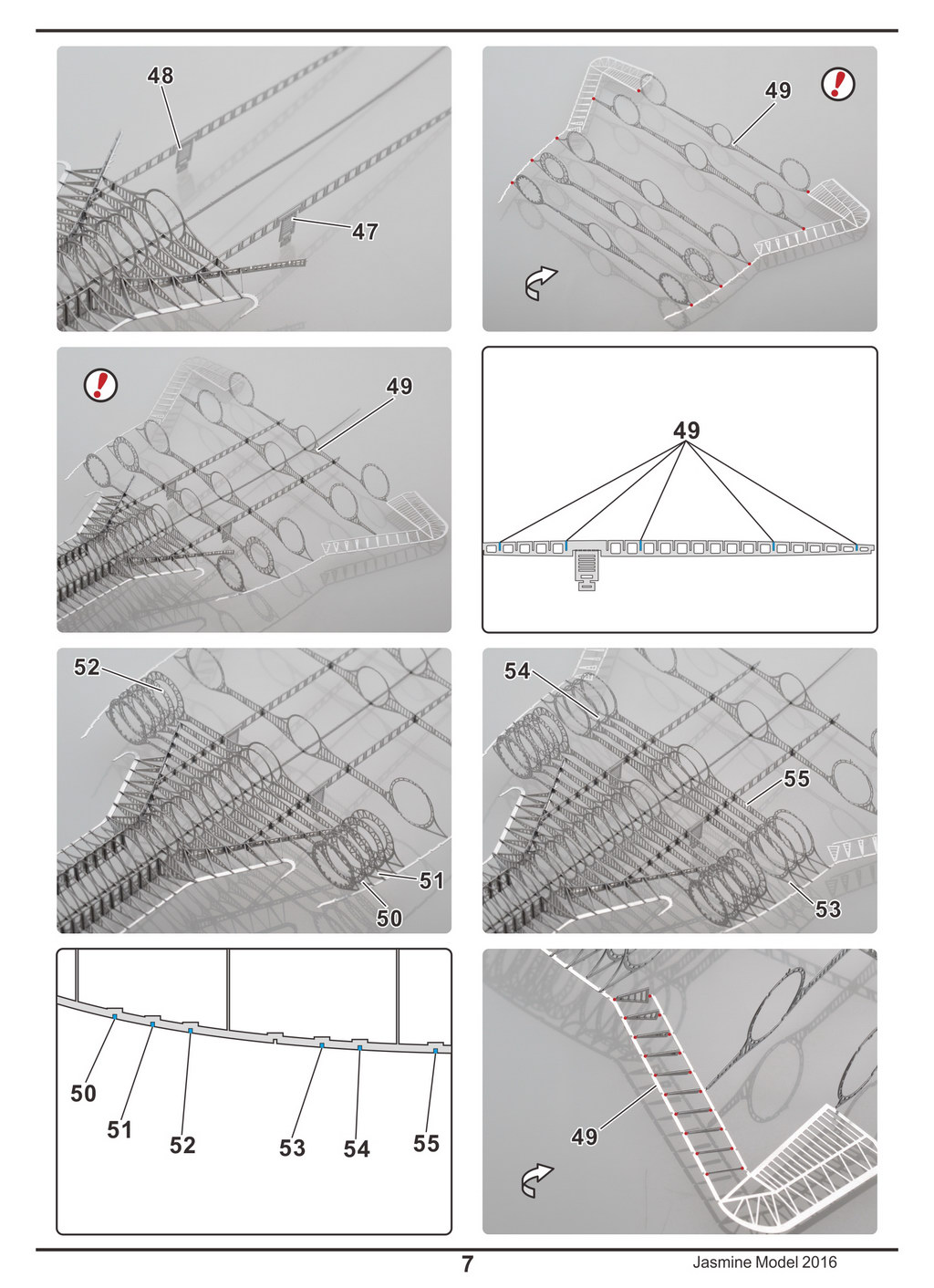 48

47

49

!

!

49

49

52

51

50

54

55

53

50

51

52

53

54

55

49

7

Jasmine Model 2016