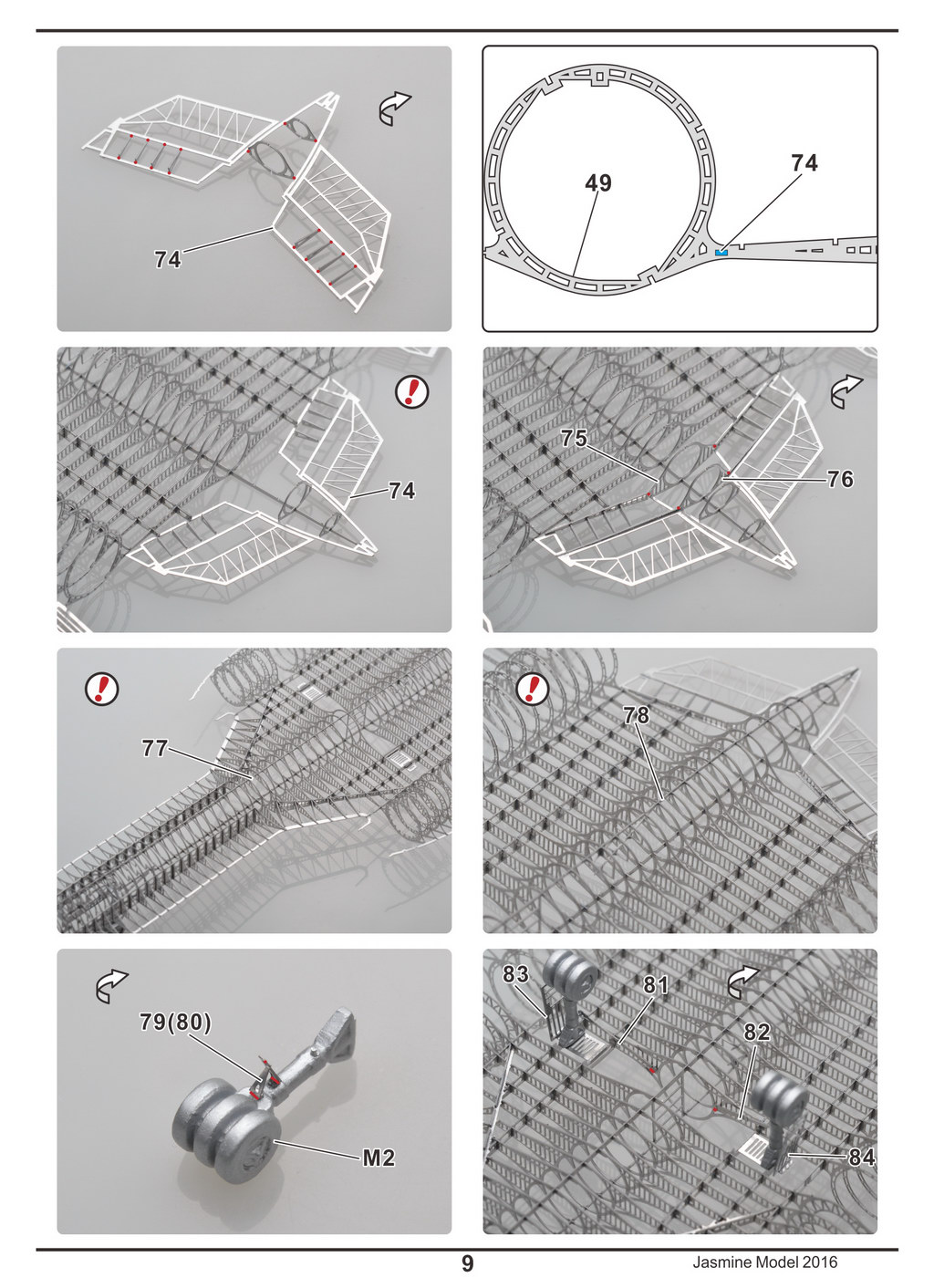 74

49

74

74

75

76

77

78

79(80)

M2

83

81

82

84

9

Jasmine Model 2016